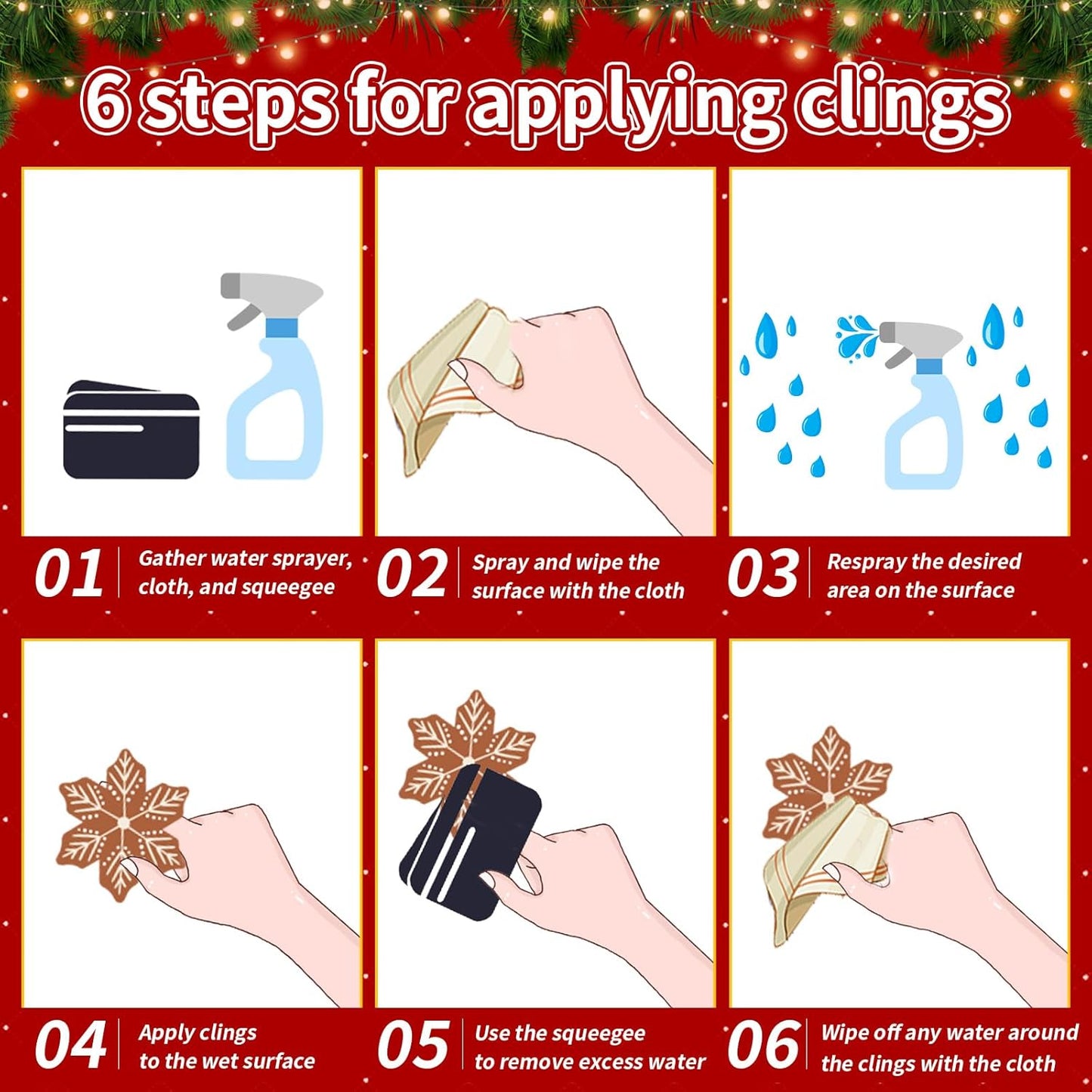 6 steps for applying clings

01 Gather water sprayer, cloth, and squeegee

02 Spray and wipe the surface with the cloth

03 Respray the desired area on the surface

04 Apply clings to the wet surface

05 Use the squeegee to remove excess water

06 Wipe off any water around the clings with the cloth